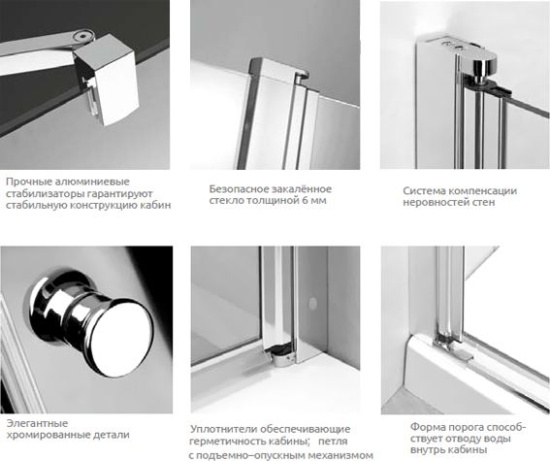 Прочные алюминиевые стабилизаторы гарантируют стабильную конструкцию кабин

Безопасное закалённое стекло толщиной 6 мм

Система компенсации неровностей стен

Элегантные хромированные детали

Уплотнители обеспечивающие герметичность кабины; петля с подъемно–опускным механизмом

Форма порога способствует отводу воды внутрь кабины