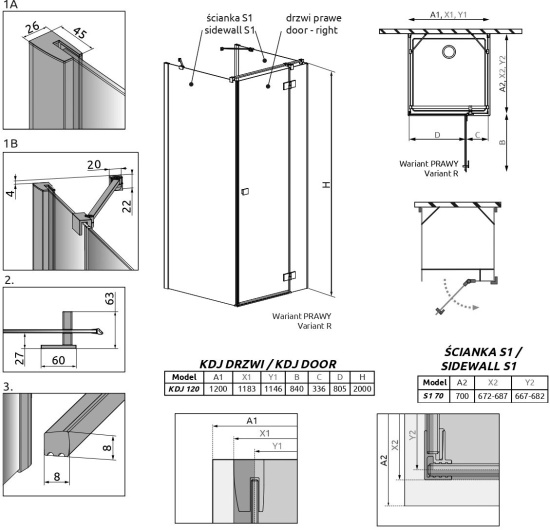 1A

26

45

1B

20

4

22

2.

63

27

60

3.

8

8

ścianka S1
sidewall S1

drzwi prawe
door - right

H

Wariant PRAWY
Variant R

A1, X1, Y1

A2, X2, Y2

D

C

B

Wariant PRAWY
Variant R

KDJ DRZWI / KDJ DOOR

| Model | A1 | X1 | Y1 | B | C | D | H |
|---|---|---|---|---|---|---|---|
| KDJ 120 | 1200 | 1183 | 1146 | 840 | 336 | 805 | 2000 |

ŚCIANKA S1 /
SIDEWALL S1

| Model | A2 | X2 | Y2 |
|---|---|---|---|
| S1 70 | 700 | 672-687 | 667-682 |

A1

X1

Y1

A2

X2

Y2