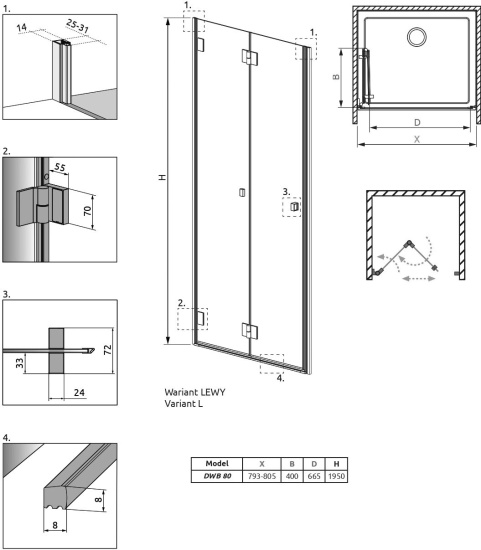 1.

14

25-31

2.

55

70

3.

33

72

24

4.

8

8

1.

1.

H

3.

2.

4.

Wariant LEWY
Variant L

B

D

X

| Model | X | B | D | H |
|---|---|---|---|---|
| DWB 80 | 793-805 | 400 | 665 | 1950 |