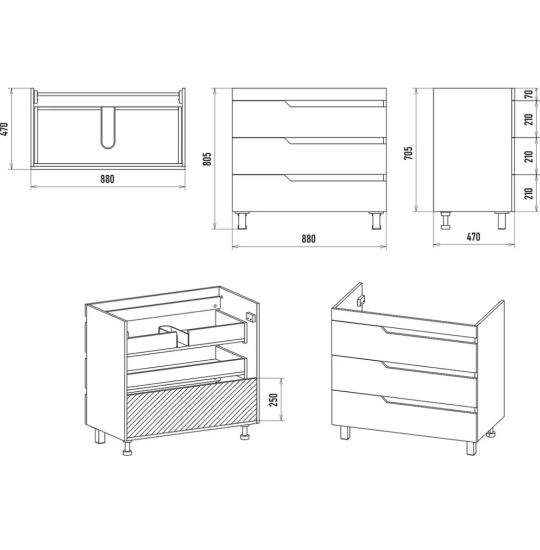 470
880
805
880
705
70
210
210
210
470
250