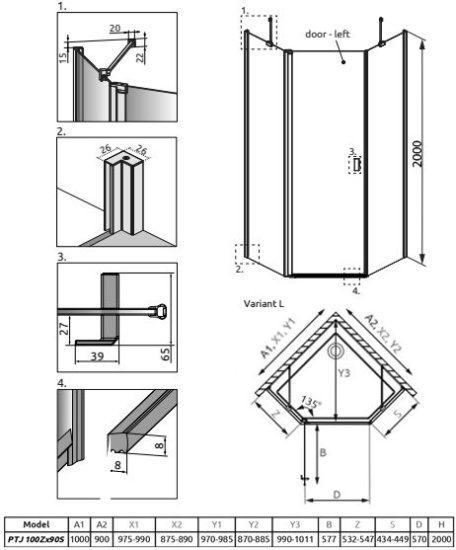 1.

20

15

22

2.

26

26

3.

27

39

65

4.

8

8

1.

door - left

3.

2000

2.

4.

Variant L

A1, X1, Y1

A2, X2, Y2

Y3

135°

Z

S

B

D

| Model | A1 | A2 | X1 | X2 | Y1 | Y2 | Y3 | B | Z | S | D | H |
|---|---|---|---|---|---|---|---|---|---|---|---|---|
| PTJ 100Zx90S | 1000 | 900 | 975-990 | 875-890 | 970-985 | 870-885 | 990-1011 | 577 | 532-547 | 434-449 | 570 | 2000 |