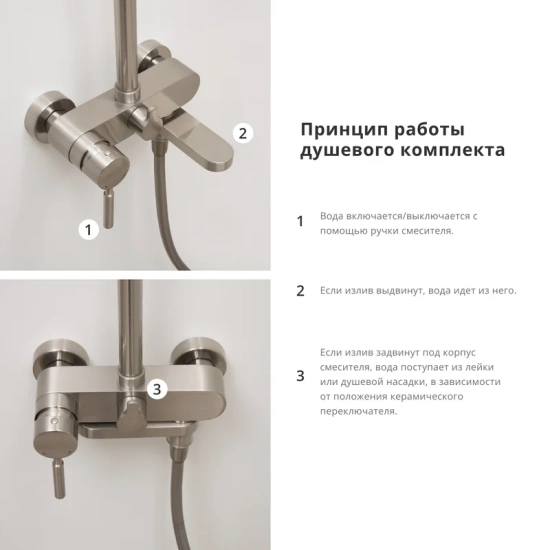 2

1

3

Принцип работы душевого комплекта

1 Вода включается/выключается с помощью ручки смесителя.

2 Если излив выдвинут, вода идет из него.

3 Если излив задвинут под корпус смесителя, вода поступает из лейки или душевой насадки, в зависимости от положения керамического переключателя.