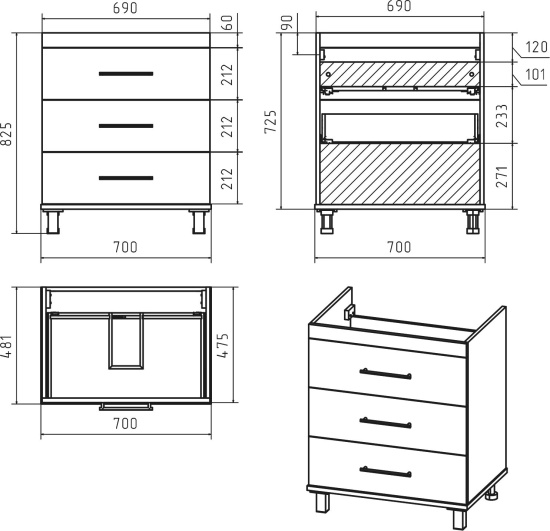 690
60
212
212
212
825
700

690
90
120
101
233
271
725
700

481
475
700