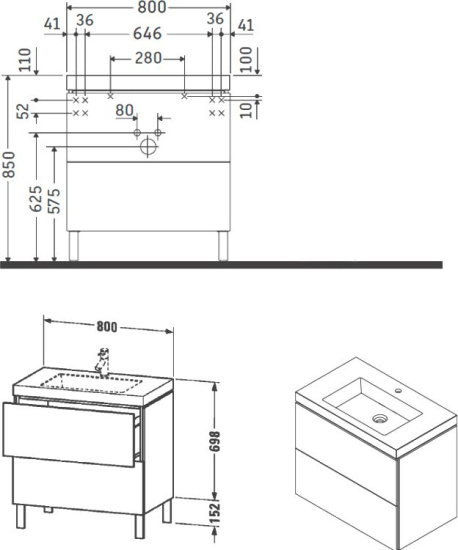 800
41
36
646
36
41
110
280
100
52
80
10
850
625
575

800
698
152