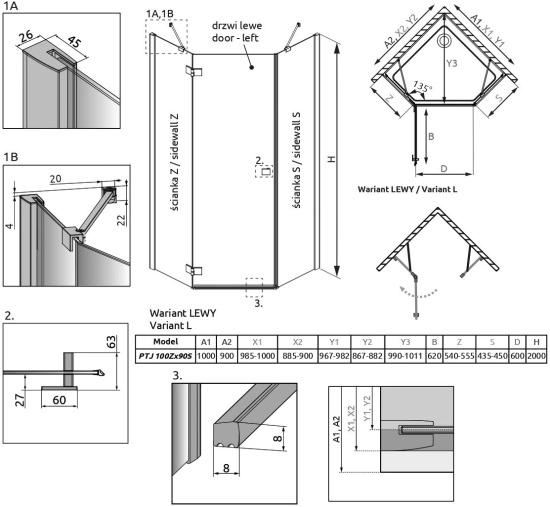 1A
26
45

1B
20
4
22

2.
63
27
60

1A,1B
drzwi lewe
door - left
ścianka Z / sidewall Z
2.
ścianka S / sidewall S
H
3.

A2, X2, Y2
A1, X1, Y1
Y3
135°
Z
S
B
D
Wariant LEWY / Variant L

Wariant LEWY
Variant L

| Model | A1 | A2 | X1 | X2 | Y1 | Y2 | Y3 | B | Z | S | D | H |
|---|---|---|---|---|---|---|---|---|---|---|---|---|
| PTJ 100Zx90S | 1000 | 900 | 985-1000 | 885-900 | 967-982 | 867-882 | 990-1011 | 620 | 540-555 | 435-450 | 600 | 2000 |

3.
8
8

A1, A2
X1, X2
Y1, Y2