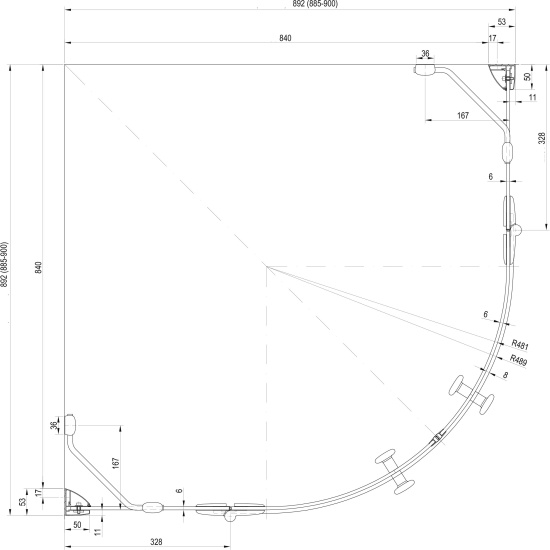 892 (885-900)
53
840
17
36
50
11
167
328
6
892 (885-900)
840
6
R481
R489
8
36
167
17
53
6
50
11
328