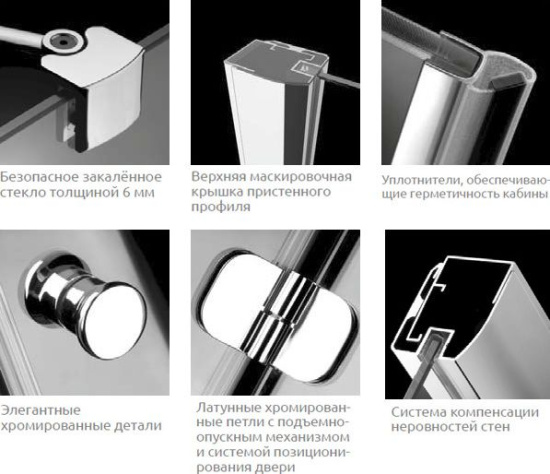 Безопасное закалённое стекло толщиной 6 мм

Верхняя маскировочная крышка пристенного профиля

Уплотнители, обеспечивающие герметичность кабины

Элегантные хромированные детали

Латунные хромированные петли с подъемно-опускным механизмом и системой позиционирования двери

Система компенсации неровностей стен