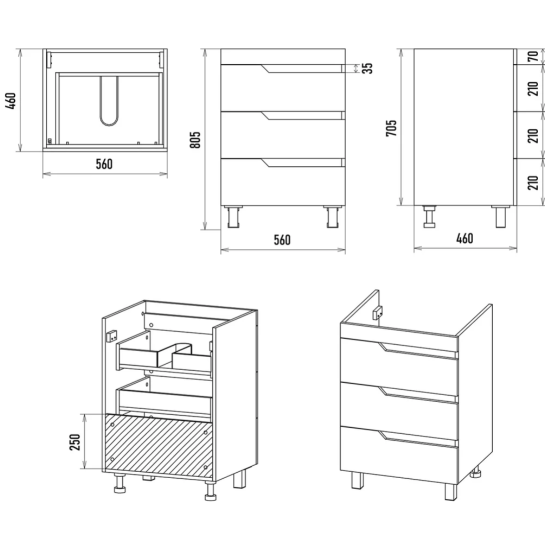 460
560
805
35
560
705
70
210
210
210
460
250