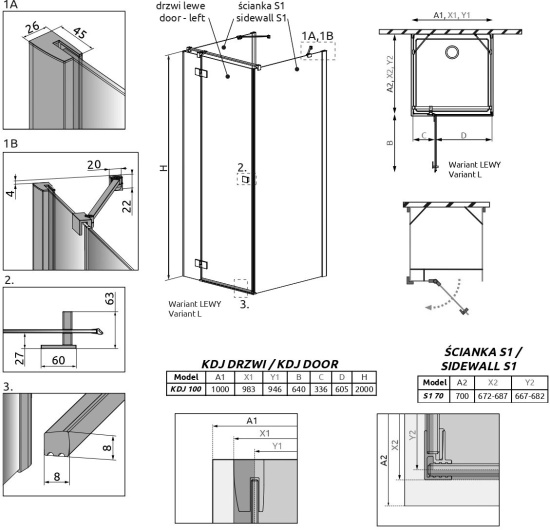 1A

26

45

1B

20

4

22

2.

63

27

60

3.

8

8

drzwi lewe
door - left

ścianka S1
sidewall S1

1A,1B

H

2.

3.

Wariant LEWY
Variant L

A1, X1, Y1

A2, X2, Y2

B

C

D

Wariant LEWY
Variant L

KDJ DRZWI / KDJ DOOR

| Model | A1 | X1 | Y1 | B | C | D | H |
|---|---|---|---|---|---|---|---|
| KDJ 100 | 1000 | 983 | 946 | 640 | 336 | 605 | 2000 |

ŚCIANKA S1 /
SIDEWALL S1

| Model | A2 | X2 | Y2 |
|---|---|---|---|
| S1 70 | 700 | 672-687 | 667-682 |

A1

X1

Y1

A2

X2

Y2