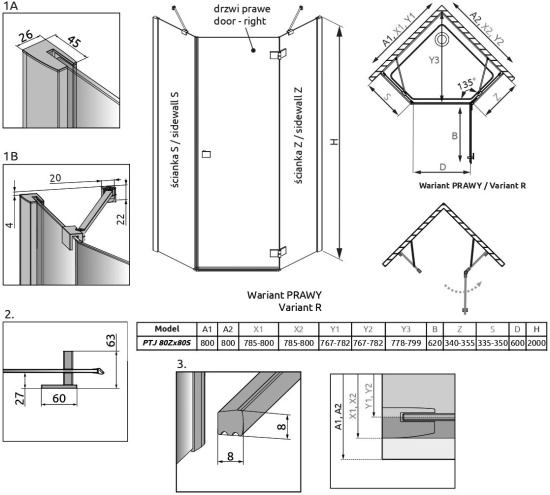 1A
26
45

1B
20
4
22

drzwi prawe
door - right

ścianka S / sidewall S

ścianka Z / sidewall Z

H

A1, X1, Y1
A2, X2, Y2
Y3
135°
S
Z
B
D

Wariant PRAWY / Variant R

Wariant PRAWY
Variant R

2.
63
27
60

| Model | A1 | A2 | X1 | X2 | Y1 | Y2 | Y3 | B | Z | S | D | H |
|---|---|---|---|---|---|---|---|---|---|---|---|---|
| PTJ 80Zx80S | 800 | 800 | 785-800 | 785-800 | 767-782 | 767-782 | 778-799 | 620 | 340-355 | 335-350 | 600 | 2000 |

3.
8
8

A1, A2
X1, X2
Y1, Y2