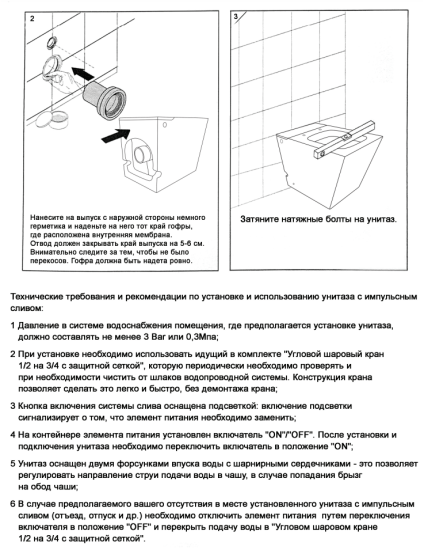 2

Нанесите на выпуск с наружной стороны немного герметика и наденьте на него тот край гофры, где расположена внутренняя мембрана. Отвод должен закрывать край выпуска на 5-6 см. Внимательно следите за тем, чтобы не было перекосов. Гофра должна быть надета ровно.

3

Затяните натяжные болты на унитаз.

Технические требования и рекомендации по установке и использованию унитаза с импульсным сливом:

1 Давление в системе водоснабжения помещения, где предполагается установке унитаза, должно составлять не менее 3 Bar или 0,3Мпа;

2 При установке необходимо использовать идущий в комплекте "Угловой шаровый кран 1/2 на 3/4 с защитной сеткой", которую периодически необходимо проверять и при необходимости чистить от шлаков водопроводной системы. Конструкция крана позволяет сделать это легко и быстро, без демонтажа крана;

3 Кнопка включения системы слива оснащена подсветкой: включение подсветки сигнализирует о том, что элемент питания необходимо заменить;

4 На контейнере элемента питания установлен включатель "ON"/"OFF". После установки и подключения унитаза необходимо переключить включатель в положение "ON";

5 Унитаз оснащен двумя форсунками впуска воды с шарнирными сердечниками - это позволяет регулировать направление струи подачи воды в чашу, в случае попадания брызг на обод чаши;

6 В случае предполагаемого вашего отсутствия в месте установленного унитаза с импульсным сливом (отъезд, отпуск и др.) необходимо отключить элемент питания путем переключения включателя в положение "OFF" и перекрыть подачу воды в "Угловом шаровом кране 1/2 на 3/4 с защитной сеткой".