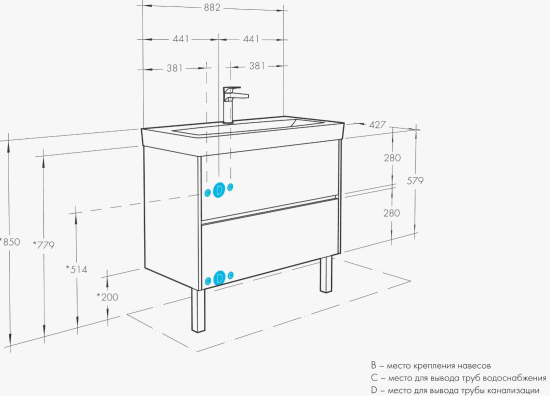 882
441
441
381
381
427
280
579
280
*850
*779
*514
*200
C
D
C
C
D
C

B – место крепления навесов
C – место для вывода труб водоснабжения
D – место для вывода трубы канализации