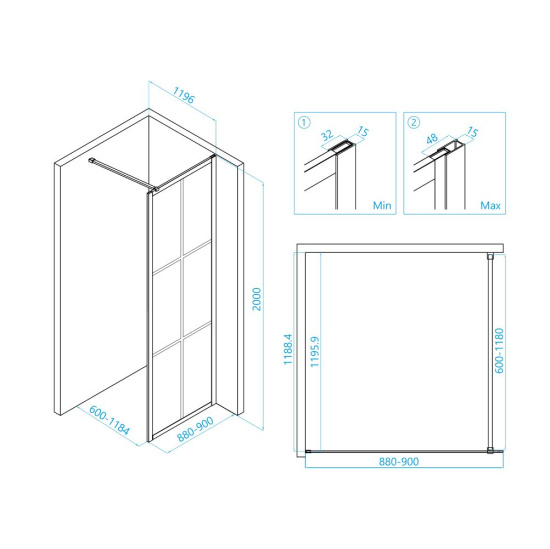 1196

2000

600-1184

880-900

①

32

15

Min

②

48

15

Max

1188.4

1195.9

600-1180

880-900