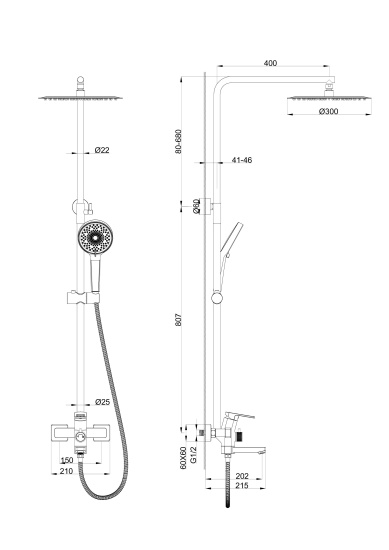 Ø22
Ø25
150
210
400
Ø300
80-680
41-46
Ø60
807
60X60
G1/2
202
215