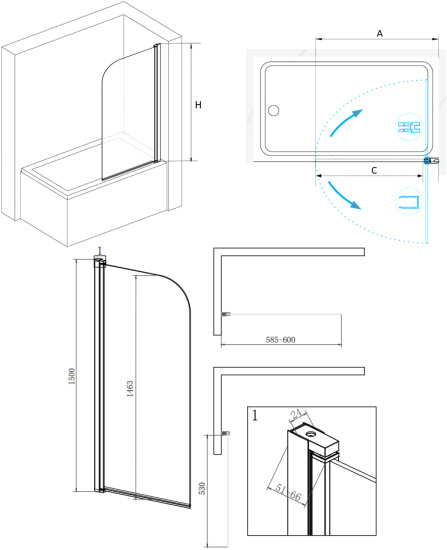 H

A

C

1

1500

1463

585-600

530

1

24

51-66