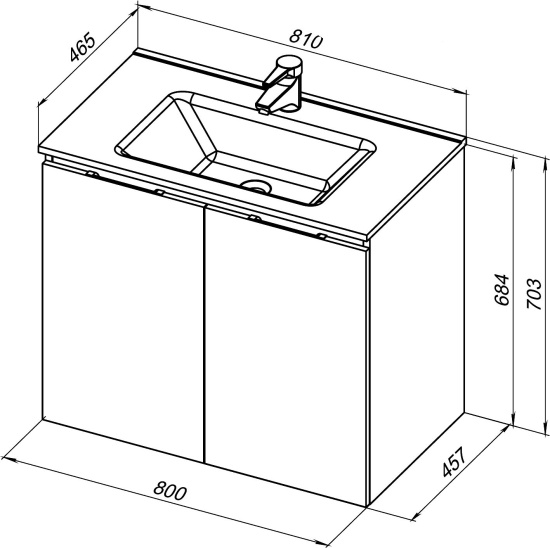 465
810
684
703
457
800