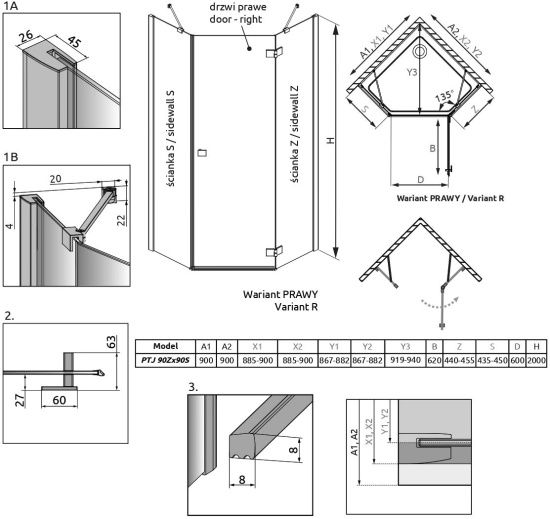 1A

26
45

1B

20
4
22

2.

63
27
60

drzwi prawe
door - right

ścianka S / sidewall S

ścianka Z / sidewall Z

H

Wariant PRAWY
Variant R

A1, X1, Y1
A2, X2, Y2
Y3
135°
S
Z
B
D

Wariant PRAWY / Variant R

| Model | A1 | A2 | X1 | X2 | Y1 | Y2 | Y3 | B | Z | S | D | H |
|---|---|---|---|---|---|---|---|---|---|---|---|---|
| PTJ 90Zx90S | 900 | 900 | 885-900 | 885-900 | 867-882 | 867-882 | 919-940 | 620 | 440-455 | 435-450 | 600 | 2000 |

3.

8
8

A1, A2
X1, X2
Y1, Y2