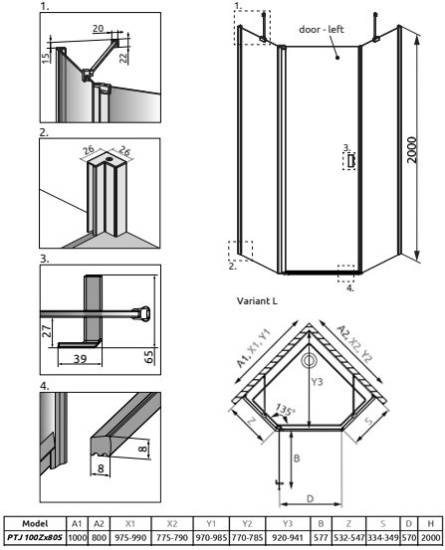 1.

20
15
22

2.

26
26

3.

27
39
65

4.

8
8

1.
door - left
3.
2000
2.
4.

Variant L

A1, X1, Y1
A2, X2, Y2
Y3
135°
Z
S
B
D

| Model | A1 | A2 | X1 | X2 | Y1 | Y2 | Y3 | B | Z | S | D | H |
|---|---|---|---|---|---|---|---|---|---|---|---|---|
| PTJ 100Zx80S | 1000 | 800 | 975-990 | 775-790 | 970-985 | 770-785 | 920-941 | 577 | 532-547 | 334-349 | 570 | 2000 |