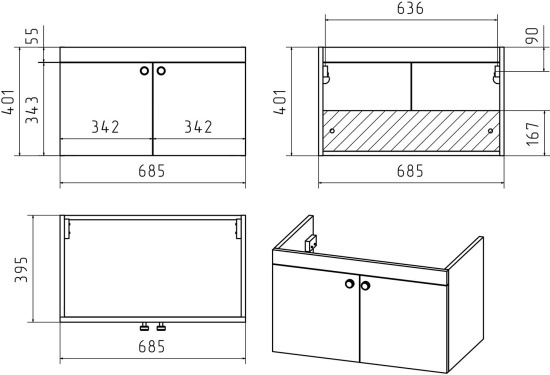 55
401
343
342
342
685
636
90
401
167
685
395
685