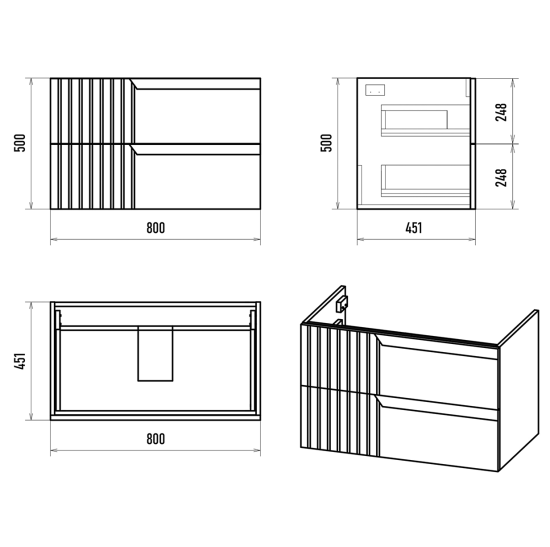 500

800

500

248

248

451

451

800