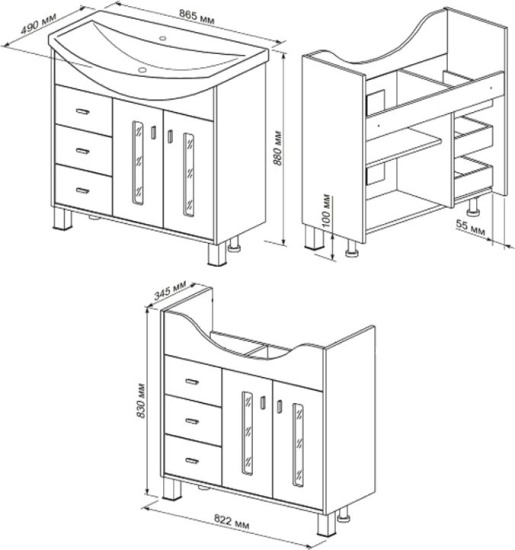 490 мм
865 мм
880 мм
100 мм
55 мм
345 мм
830 мм
822 мм