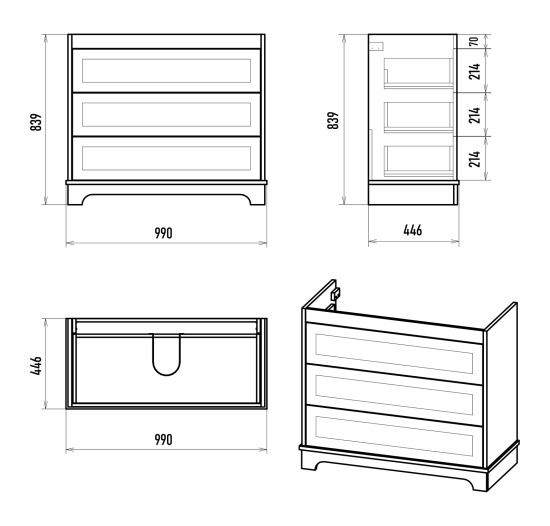 839
990
839
70
214
214
214
446
446
990