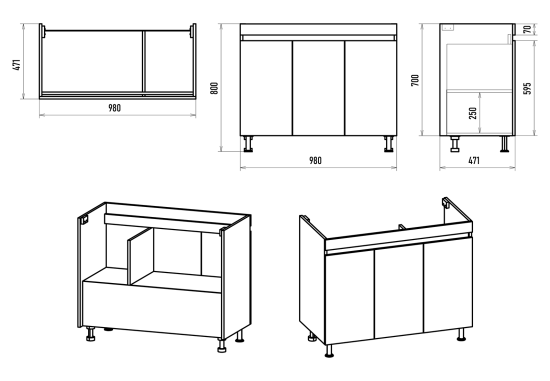 471
980
800
980
700
70
595
250
471