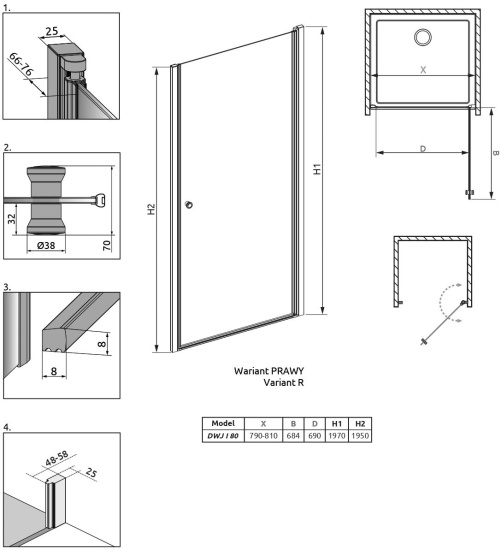 1.

25

66-76

2.

32

Ø38

70

3.

8

8

4.

48-58

25

H2

H1

X

D

B

Wariant PRAWY
Variant R

| Model | X | B | D | H1 | H2 |
|---|---|---|---|---|---|
| DWJ I 80 | 790-810 | 684 | 690 | 1970 | 1950 |