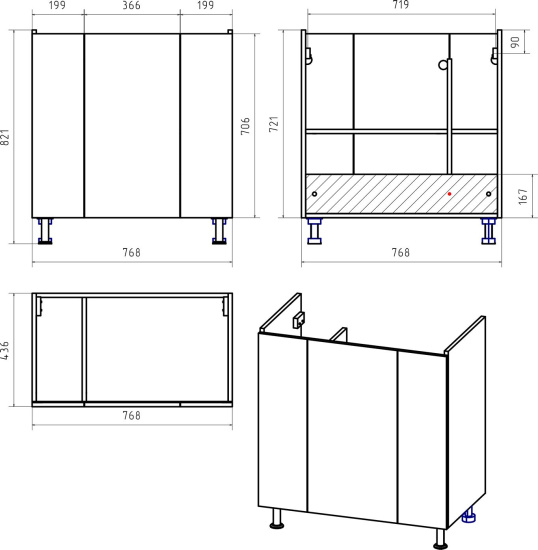 199
366
199
821
706
768
719
90
721
167
768
436
768