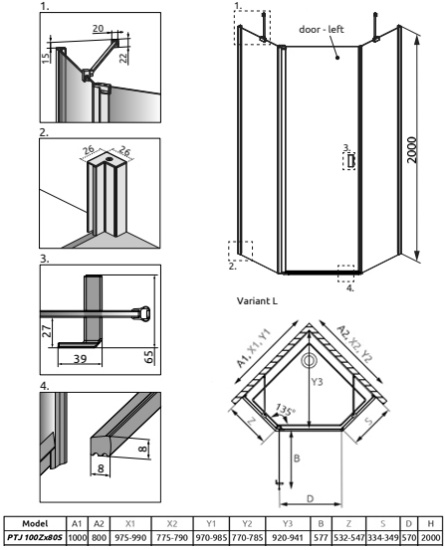 1.

20

15

22

2.

26

26

3.

27

39

65

4.

8

8

1.

door - left

3.

2000

2.

4.

Variant L

A1, X1, Y1

A2, X2, Y2

Y3

135°

Z

S

B

D

| Model | A1 | A2 | X1 | X2 | Y1 | Y2 | Y3 | B | Z | S | D | H |
|---|---|---|---|---|---|---|---|---|---|---|---|---|
| PTJ 100Zx80S | 1000 | 800 | 975-990 | 775-790 | 970-985 | 770-785 | 920-941 | 577 | 532-547 | 334-349 | 570 | 2000 |