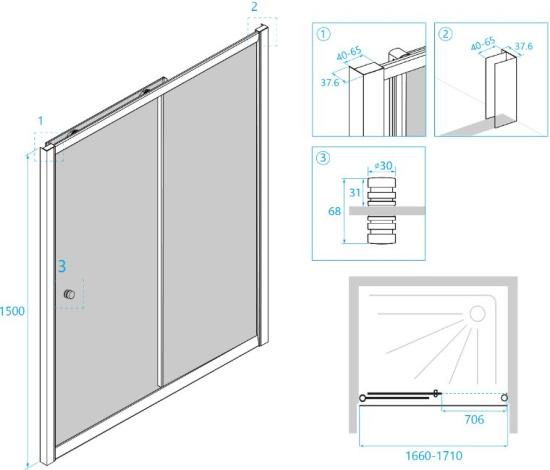 2
1
3
1500
①
40-65
37.6
②
40-65
37.6
③
ø30
31
68
706
1660-1710