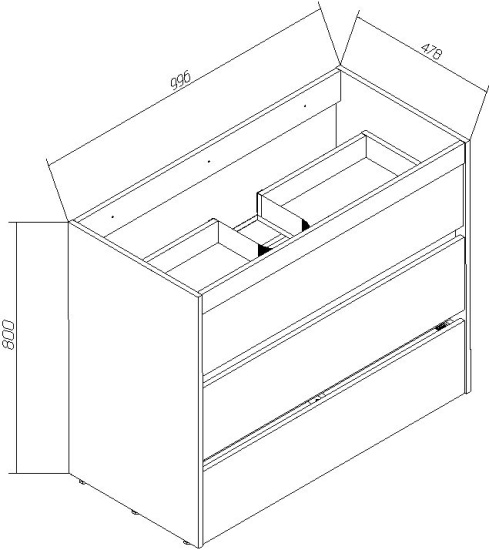 996

478

800