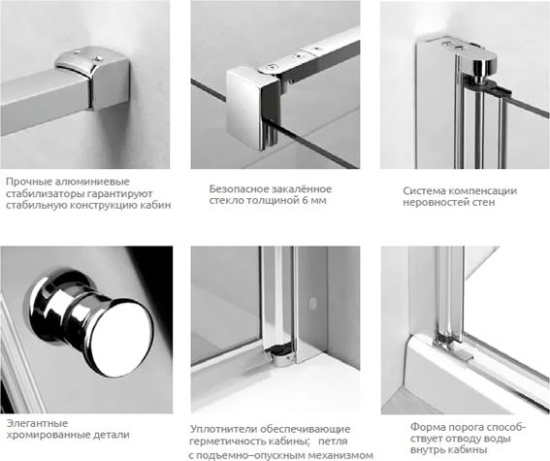 Прочные алюминиевые стабилизаторы гарантируют стабильную конструкцию кабин

Безопасное закалённое стекло толщиной 6 мм

Система компенсации неровностей стен

Элегантные хромированные детали

Уплотнители обеспечивающие герметичность кабины; петля с подъемно–опускным механизмом

Форма порога способствует отводу воды внутрь кабины