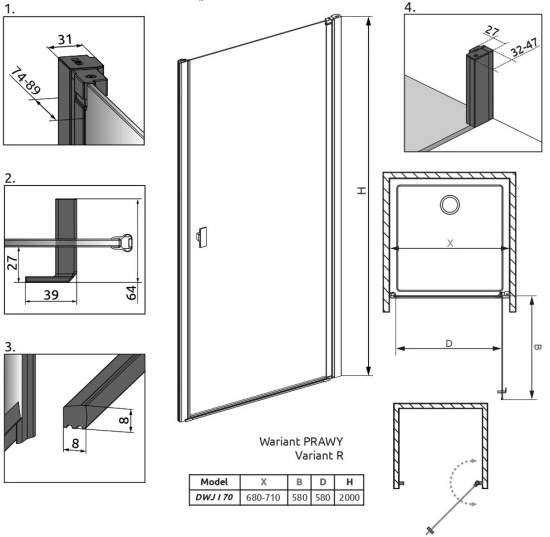 1.

31

74-89

2.

27

39

64

3.

8

8

H

4.

27

32-47

X

D

B

Wariant PRAWY
Variant R

| Model | X | B | D | H |
|---|---|---|---|---|
| DWJ I 70 | 680-710 | 580 | 580 | 2000 |