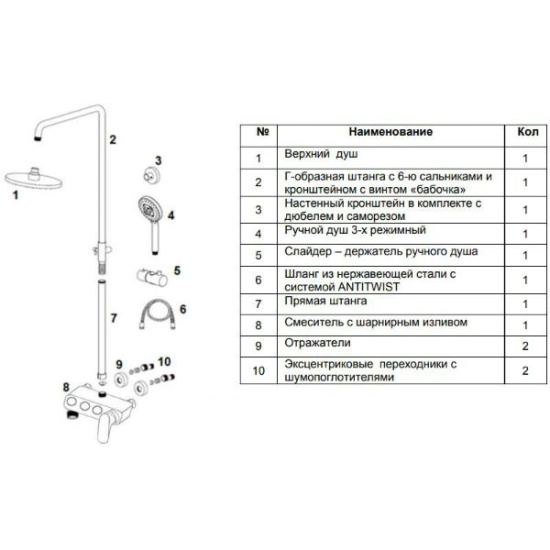 2

3

1

4

5

6

7

9

10

8

| № | Наименование | Кол |
|---|---|---|
| 1 | Верхний душ | 1 |
| 2 | Г-образная штанга с 6-ю сальниками и кронштейном с винтом «бабочка» | 1 |
| 3 | Настенный кронштейн в комплекте с дюбелем и саморезом | 1 |
| 4 | Ручной душ 3-х режимный | 1 |
| 5 | Слайдер – держатель ручного душа | 1 |
| 6 | Шланг из нержавеющей стали с системой ANTITWIST | 1 |
| 7 | Прямая штанга | 1 |
| 8 | Смеситель с шарнирным изливом | 1 |
| 9 | Отражатели | 2 |
| 10 | Эксцентриковые переходники с шумопоглотителями | 2 |