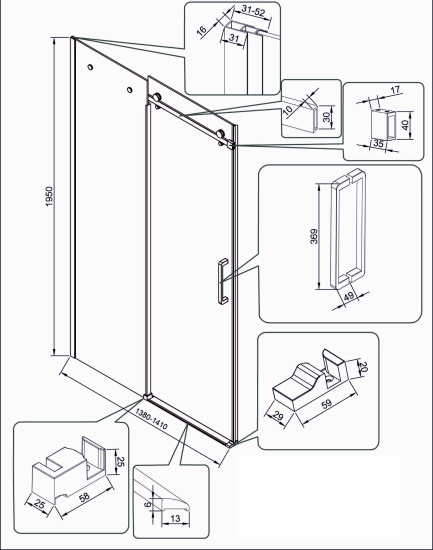 31-52
16
31
10
30
17
40
35
1950
369
49
20
59
29
1380-1410
25
25
58
6
13