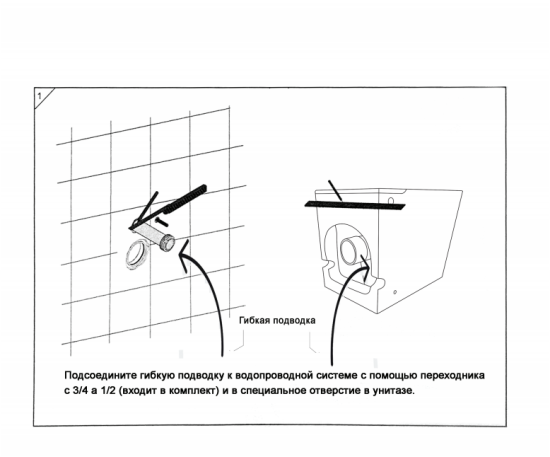 1

Гибкая подводка

Подсоедините гибкую подводку к водопроводной системе с помощью переходника с 3/4 а 1/2 (входит в комплект) и в специальное отверстие в унитазе.